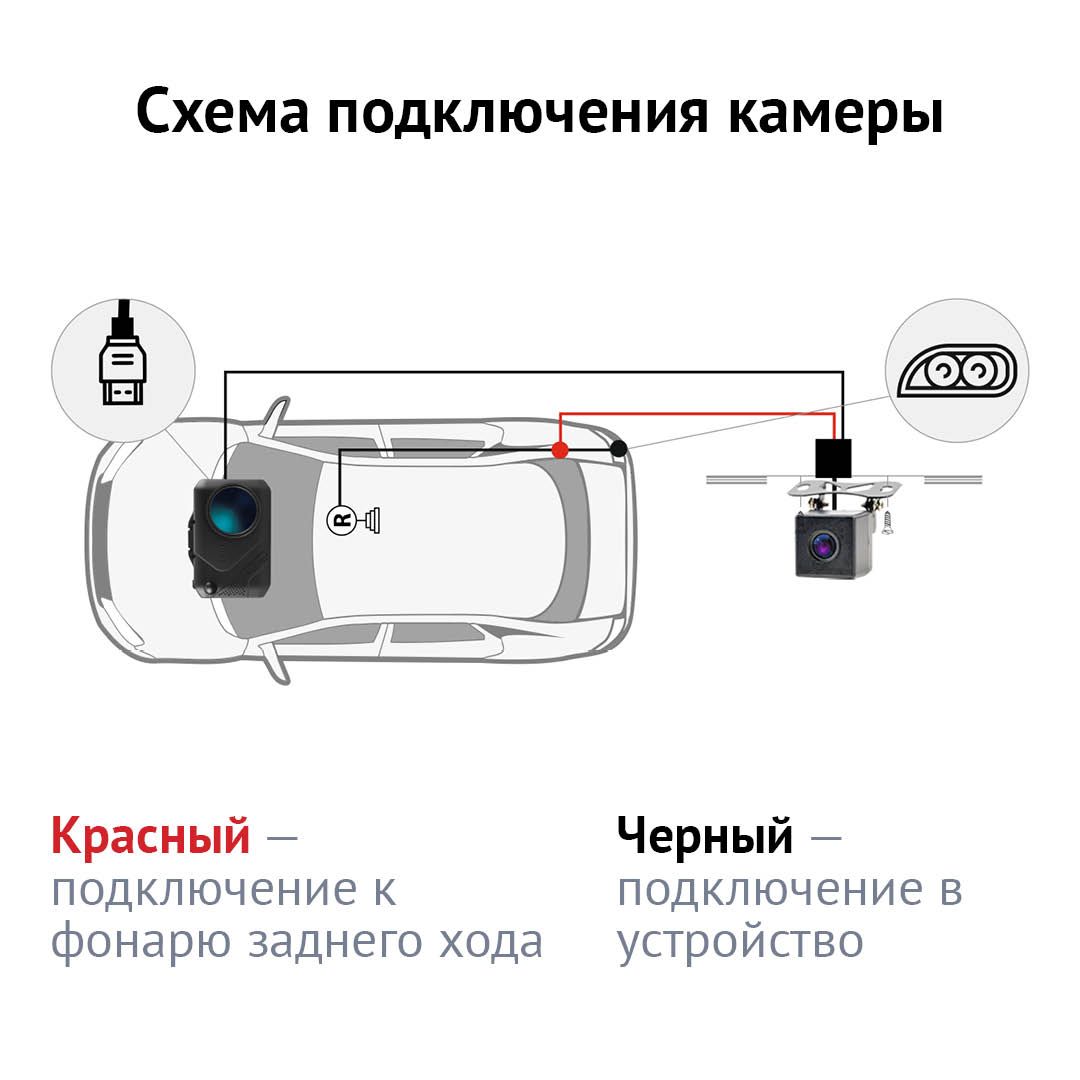 Схема подключения камеры

R

Красный — подключение к фонарю заднего хода

Черный — подключение в устройство